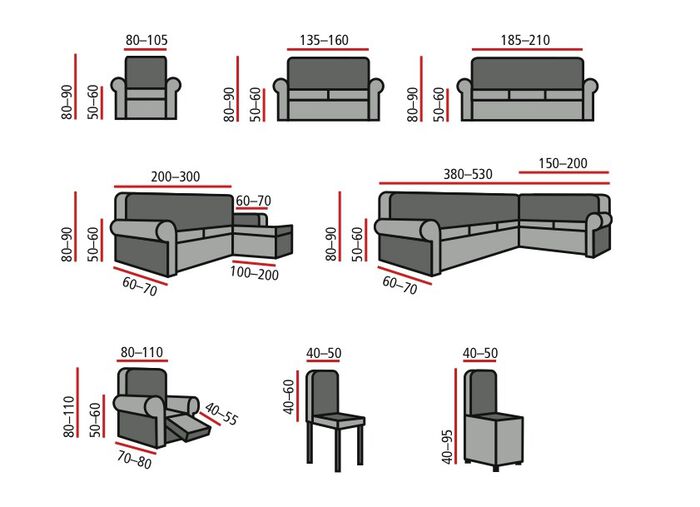 80–105
80–90
50–60

135–160
80–90
50–60

185–210
80–90
50–60

200–300
60–70
80–90
50–60
60–70
100–200

380–530
150–200
80–90
50–60
60–70

80–110
80–110
50–60
40–55
70–80

40–50
40–60

40–50
40–95